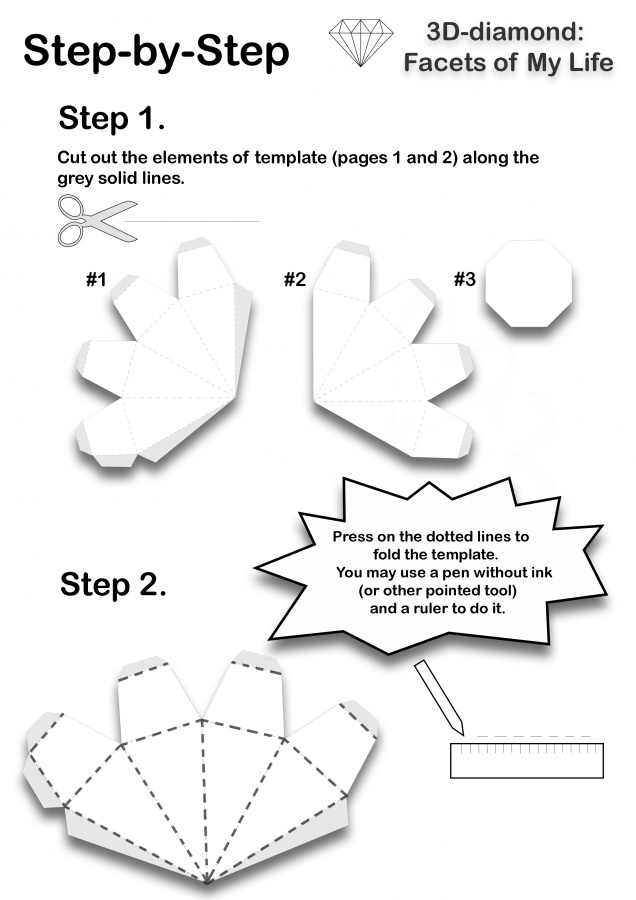 Step-by-Step

3D-diamond:
Facets of My Life

Step 1.

Cut out the elements of template (pages 1 and 2) along the grey solid lines.

#1

#2

#3

Press on the dotted lines to fold the template.
You may use a pen without ink (or other pointed tool) and a ruler to do it.

Step 2.